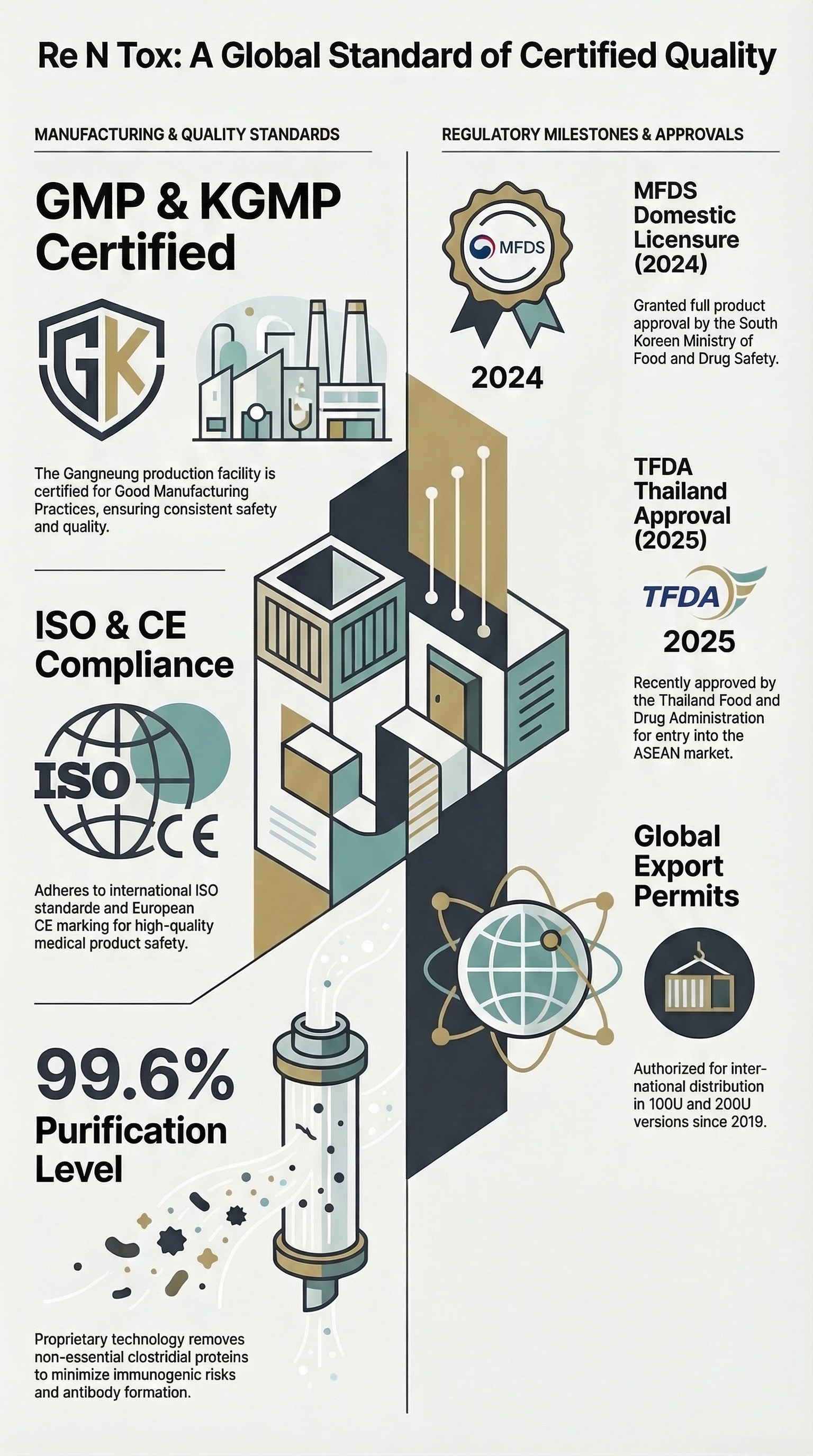 Re N Tox: A Global Standard of Certified Quality

MANUFACTURING & QUALITY STANDARDS

GMP & KGMP Certified

GK

The Gangneung production facility is certified for Good Manufacturing Practices, ensuring consistent safety and quality.

ISO & CE Compliance

ISO

CE

Adheres to international ISO standarde and European CE marking for high-quality medical product safety.

99.6% Purification Level

Proprietary technology removes non-essential clostridial proteins to minimize immunogenic risks and antibody formation.

REGULATORY MILESTONES & APPROVALS

MFDS

2024

MFDS Domestic Licensure (2024)

Granted full product approval by the South Koreen Ministry of Food and Drug Safety.

TFDA Thailand Approval (2025)

TFDA

2025

Recently approved by the Thailand Food and Drug Administration for entry into the ASEAN market.

Global Export Permits

Authorized for international distribution in 100U and 200U versions since 2019.